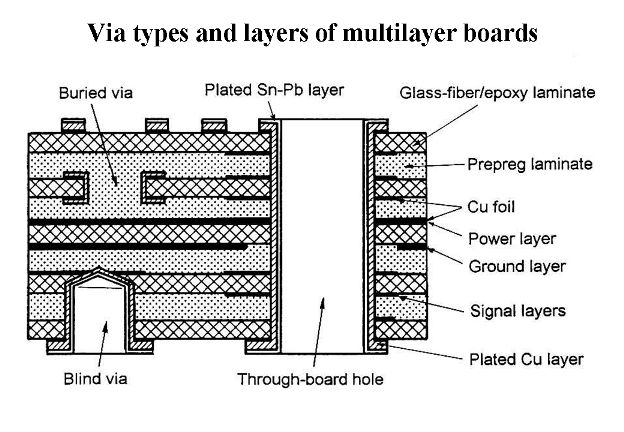 Via types and layers of multilayer boards

Buried via

Plated Sn-Pb layer

Glass-fiber/epoxy laminate

Prepreg laminate

Cu foil

Power layer

Ground layer

Signal layers

Plated Cu layer

Blind via

Through-board hole